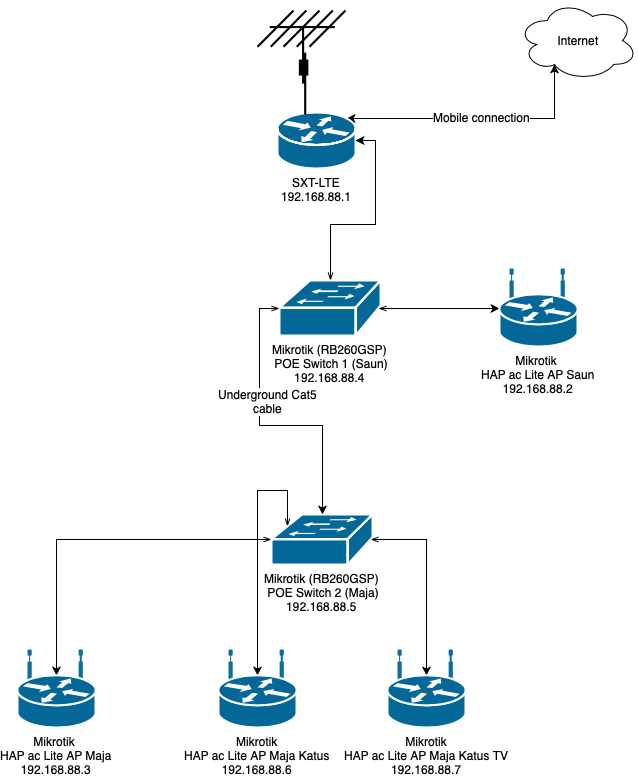 Internet

Mobile connection

SXT-LTE
192.168.88.1

Mikrotik (RB260GSP)
POE Switch 1 (Saun)
192.168.88.4

Mikrotik
HAP ac Lite AP Saun
192.168.88.2

Underground Cat5
cable

Mikrotik (RB260GSP)
POE Switch 2 (Maja)
192.168.88.5

Mikrotik
HAP ac Lite AP Maja
192.168.88.3

Mikrotik
HAP ac Lite AP Maja Katus
192.168.88.6

Mikrotik
HAP ac Lite AP Maja Katus TV
192.168.88.7