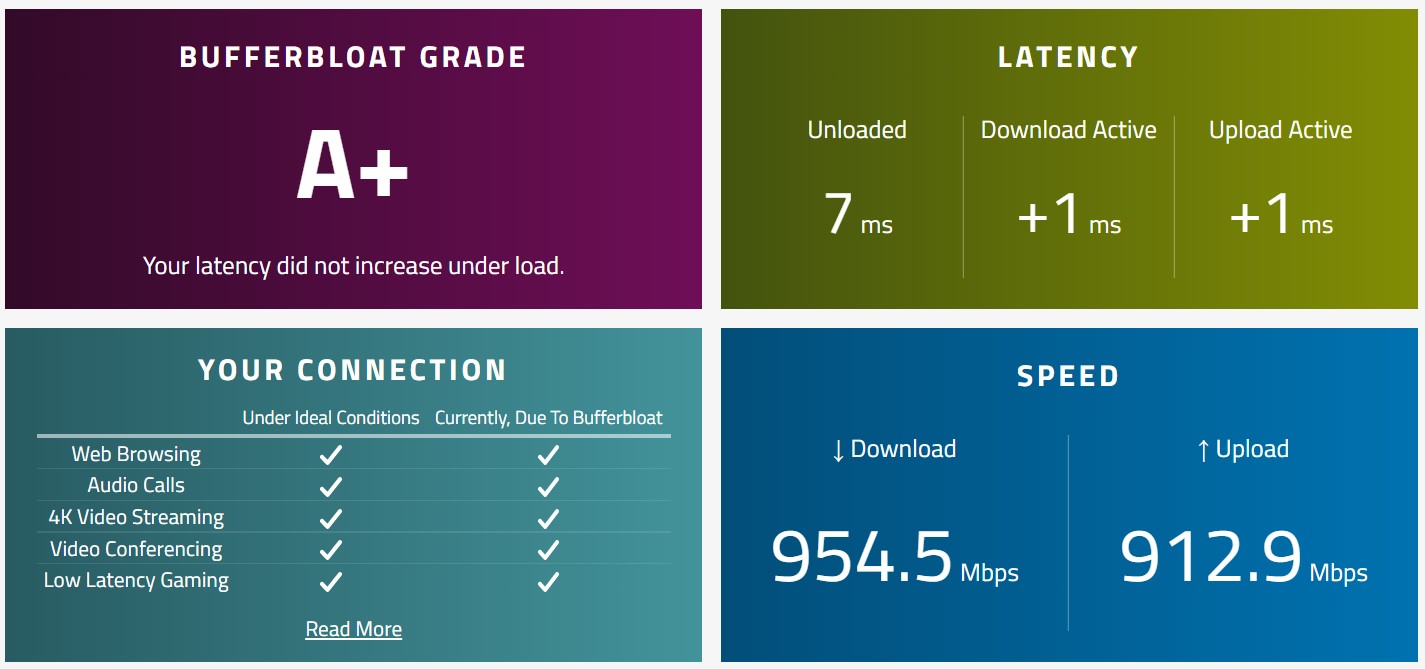 BUFFERBLOAT GRADE

A+

Your latency did not increase under load.

LATENCY

| Unloaded | Download Active | Upload Active |
|---|---|---|
| 7 ms | +1 ms | +1 ms |

YOUR CONNECTION

| | Under Ideal Conditions | Currently, Due To Bufferbloat |
|---|---|---|
| Web Browsing | ✓ | ✓ |
| Audio Calls | ✓ | ✓ |
| 4K Video Streaming | ✓ | ✓ |
| Video Conferencing | ✓ | ✓ |
| Low Latency Gaming | ✓ | ✓ |

Read More

SPEED

| ↓ Download | ↑ Upload |
|---|---|
| 954.5 Mbps | 912.9 Mbps |