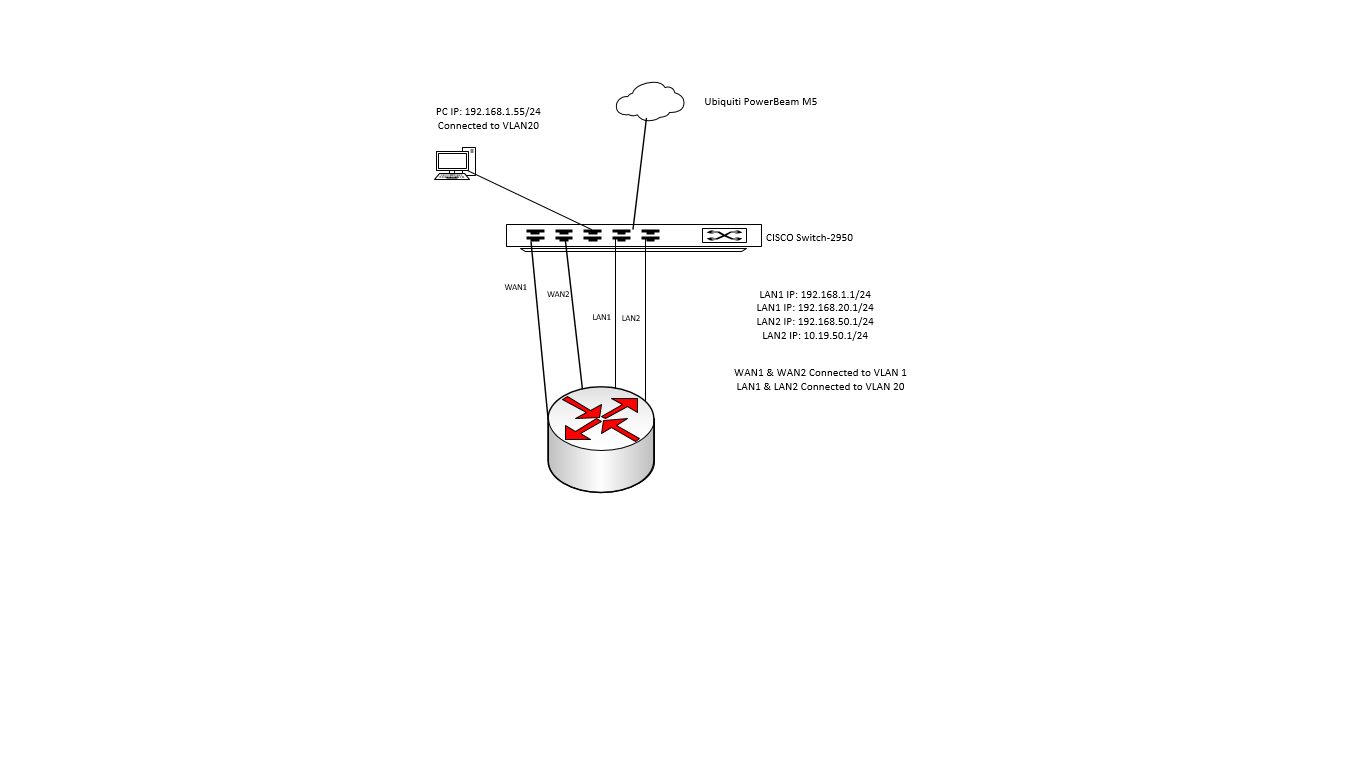 PC IP: 192.168.1.55/24
Connected to VLAN20

Ubiquiti PowerBeam M5

CISCO Switch-2950

WAN1

WAN2

LAN1

LAN2

LAN1 IP: 192.168.1.1/24
LAN1 IP: 192.168.20.1/24
LAN2 IP: 192.168.50.1/24
LAN2 IP: 10.19.50.1/24

WAN1 & WAN2 Connected to VLAN 1
LAN1 & LAN2 Connected to VLAN 20