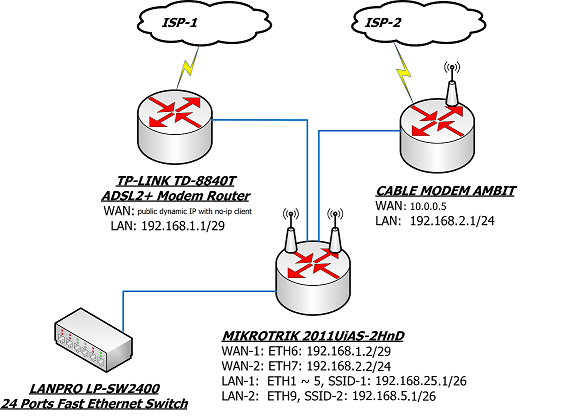 ISP-1

ISP-2

TP-LINK TD-8840T
ADSL2+ Modem Router
WAN: public dynamic IP with no-ip client
LAN: 192.168.1.1/29

CABLE MODEM AMBIT
WAN: 10.0.0.5
LAN: 192.168.2.1/24

MIKROTRIK 2011UiAS-2HnD
WAN-1: ETH6: 192.168.1.2/29
WAN-2: ETH7: 192.168.2.2/24
LAN-1: ETH1 ~ 5, SSID-1: 192.168.25.1/26
LAN-2: ETH9, SSID-2: 192.168.5.1/26

LANPRO LP-SW2400
24 Ports Fast Ethernet Switch