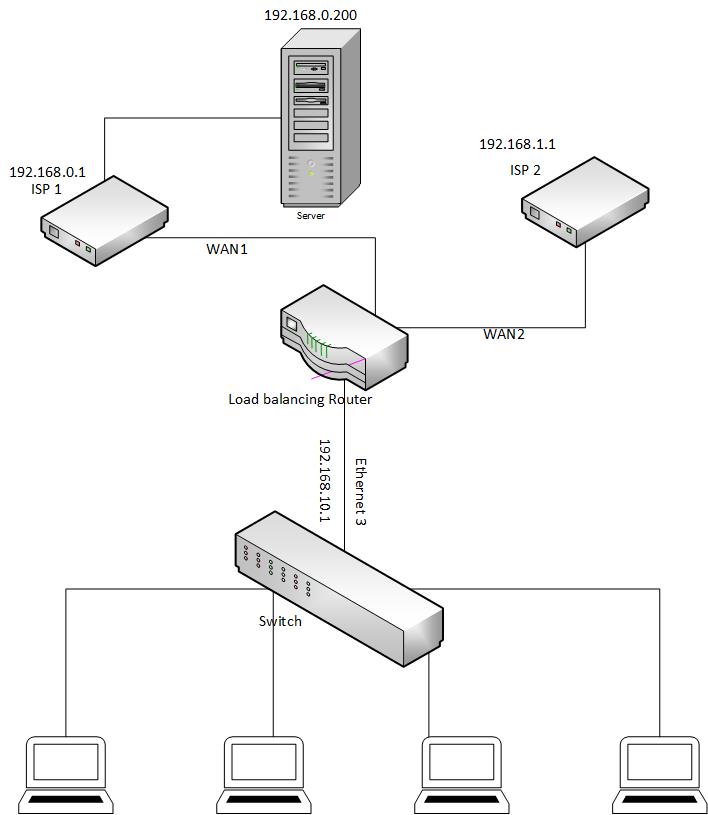 192.168.0.200

Server

192.168.0.1
ISP 1

192.168.1.1
ISP 2

WAN1

WAN2

Load balancing Router

192.168.10.1

Ethernet 3

Switch