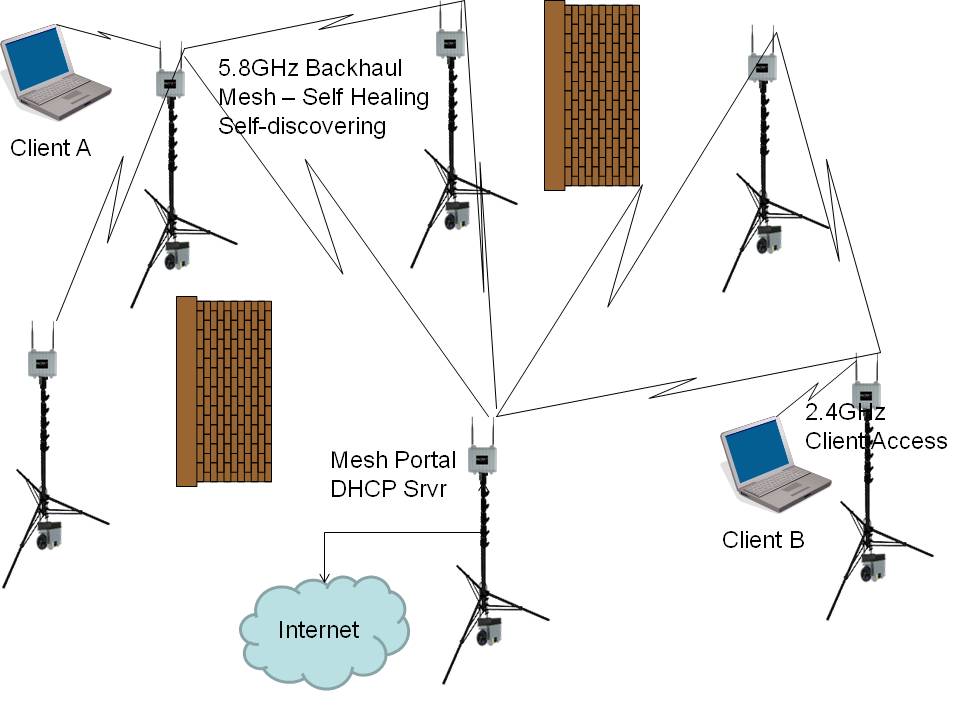 5.8GHz Backhaul
Mesh – Self Healing
Self-discovering

Client A

Mesh Portal
DHCP Srvr

2.4GHz
Client Access

Client B

Internet