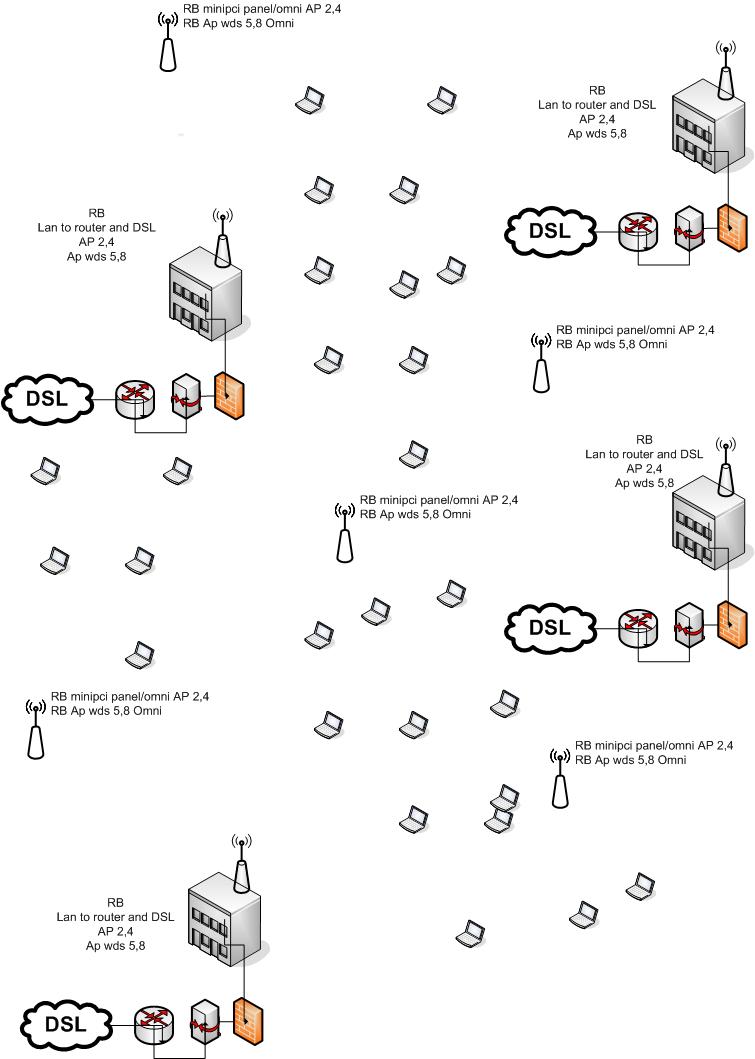 RB minipci panel/omni AP 2,4
RB Ap wds 5,8 Omni

RB
Lan to router and DSL
AP 2,4
Ap wds 5,8

DSL

RB
Lan to router and DSL
AP 2,4
Ap wds 5,8

DSL

RB minipci panel/omni AP 2,4
RB Ap wds 5,8 Omni

RB
Lan to router and DSL
AP 2,4
Ap wds 5,8

RB minipci panel/omni AP 2,4
RB Ap wds 5,8 Omni

DSL

RB minipci panel/omni AP 2,4
RB Ap wds 5,8 Omni

RB minipci panel/omni AP 2,4
RB Ap wds 5,8 Omni

RB
Lan to router and DSL
AP 2,4
Ap wds 5,8

DSL