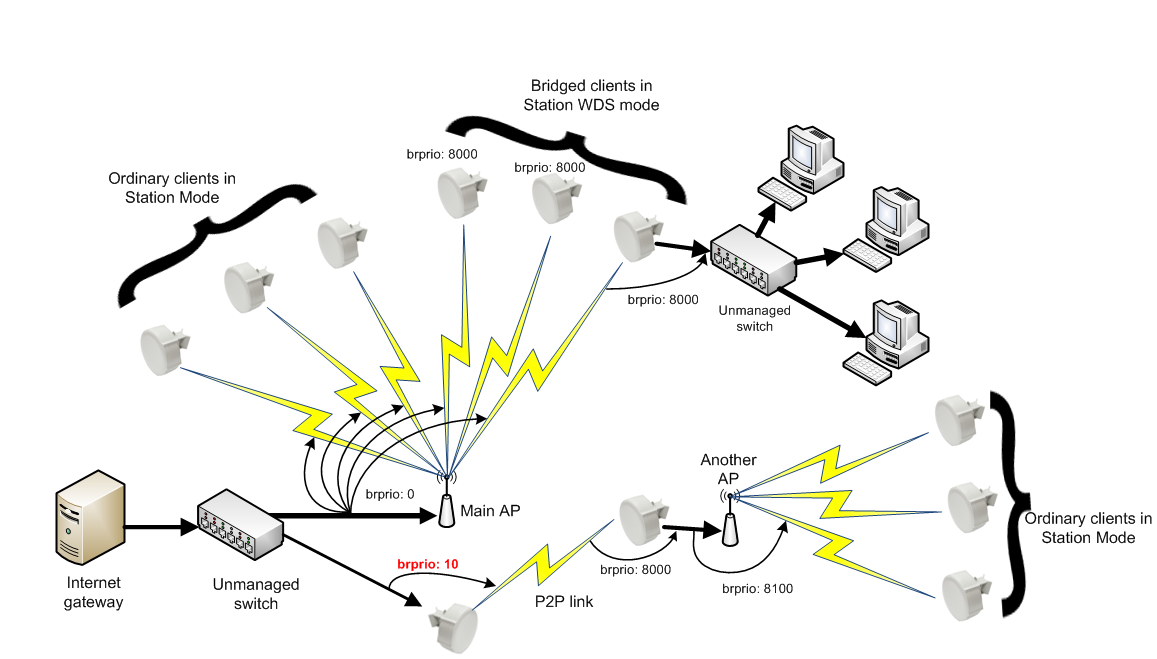 Bridged clients in Station WDS mode

Ordinary clients in Station Mode

brprio: 8000

brprio: 8000

brprio: 8000

Unmanaged switch

brprio: 0

Main AP

Another AP

Ordinary clients in Station Mode

Internet gateway

Unmanaged switch

brprio: 10

P2P link

brprio: 8000

brprio: 8100