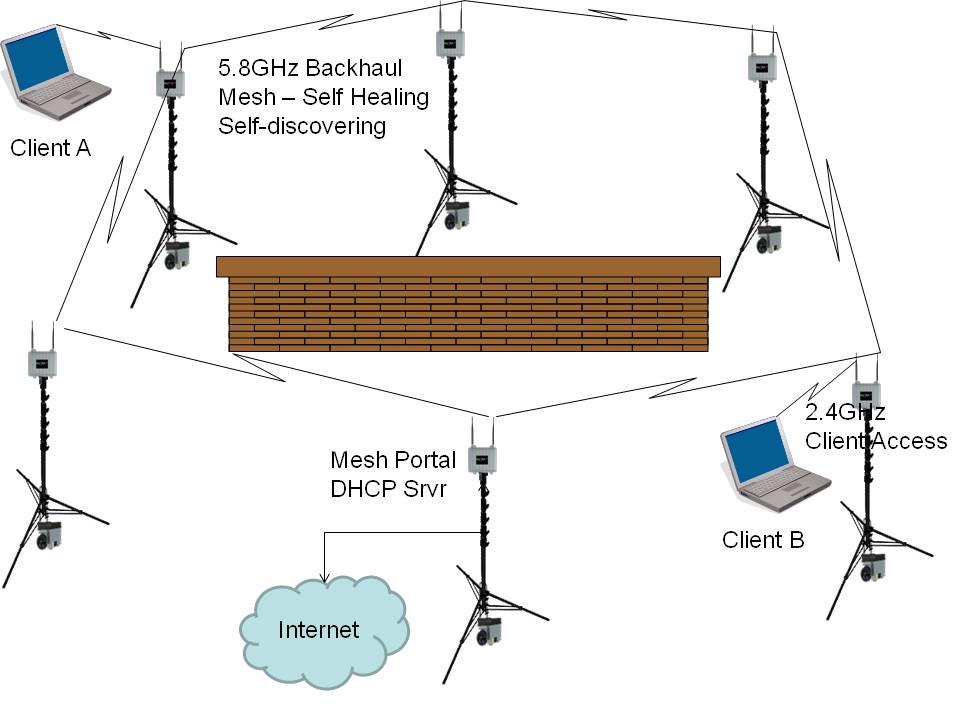 5.8GHz Backhaul
Mesh – Self Healing
Self-discovering

Client A

2.4GHz
Client Access

Mesh Portal
DHCP Srvr

Client B

Internet