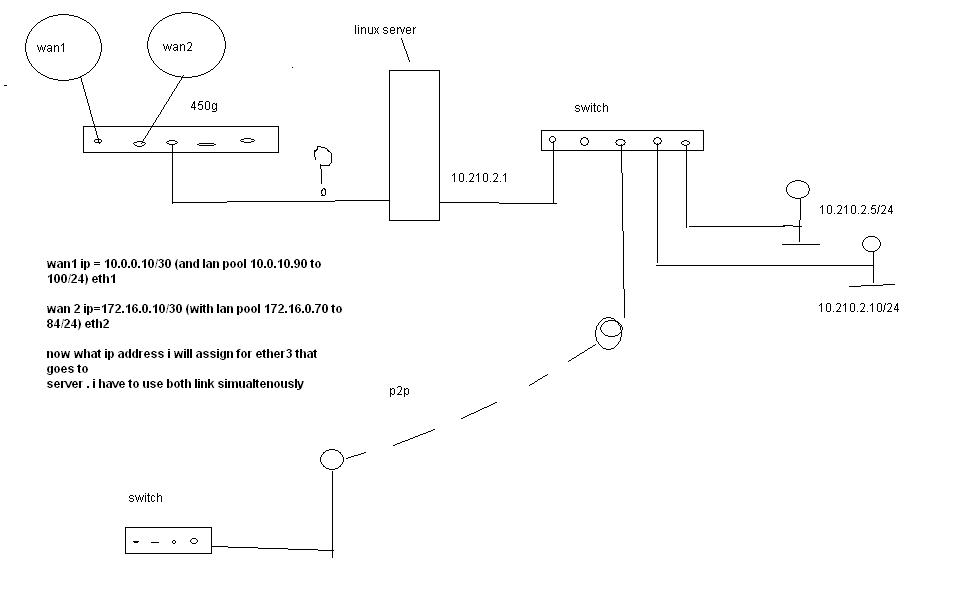 wan1

wan2

linux server

450g

switch

0

10.210.2.1

10.210.2.5/24

10.210.2.10/24

wan1 ip = 10.0.0.10/30 (and lan pool 10.0.10.90 to 100/24) eth1

wan 2 ip=172.16.0.10/30 (with lan pool 172.16.0.70 to 84/24) eth2

now what ip address i will assign for ether3 that goes to server . i have to use both link simualtenously

p2p

switch