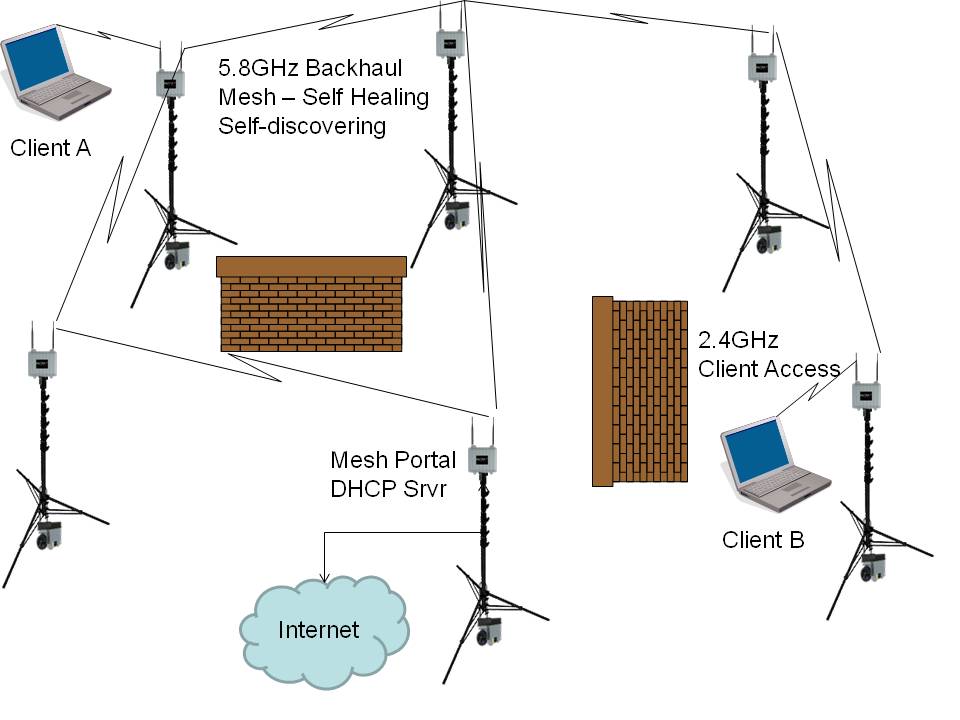 5.8GHz Backhaul
Mesh – Self Healing
Self-discovering

Client A

2.4GHz
Client Access

Mesh Portal
DHCP Srvr

Client B

Internet