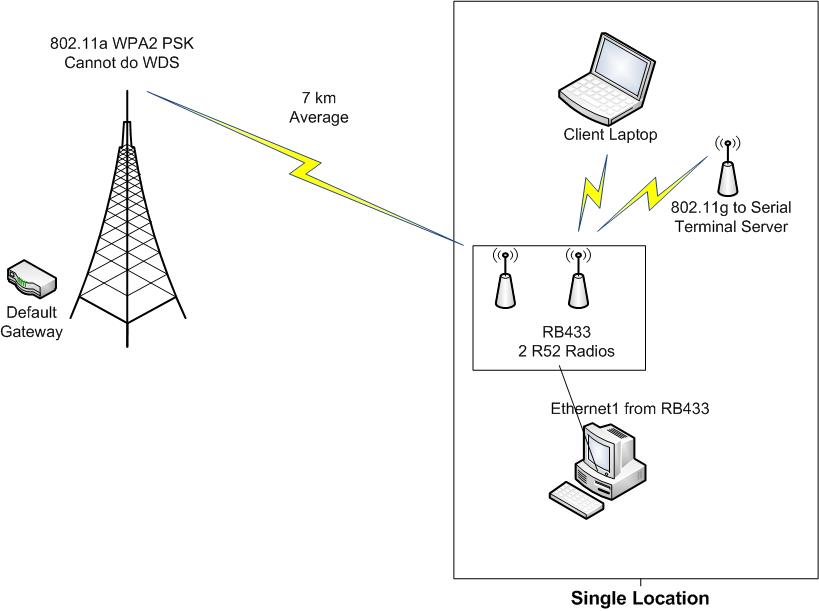 802.11a WPA2 PSK
Cannot do WDS

7 km
Average

Default
Gateway

Client Laptop

802.11g to Serial
Terminal Server

RB433
2 R52 Radios

Ethernet1 from RB433

Single Location